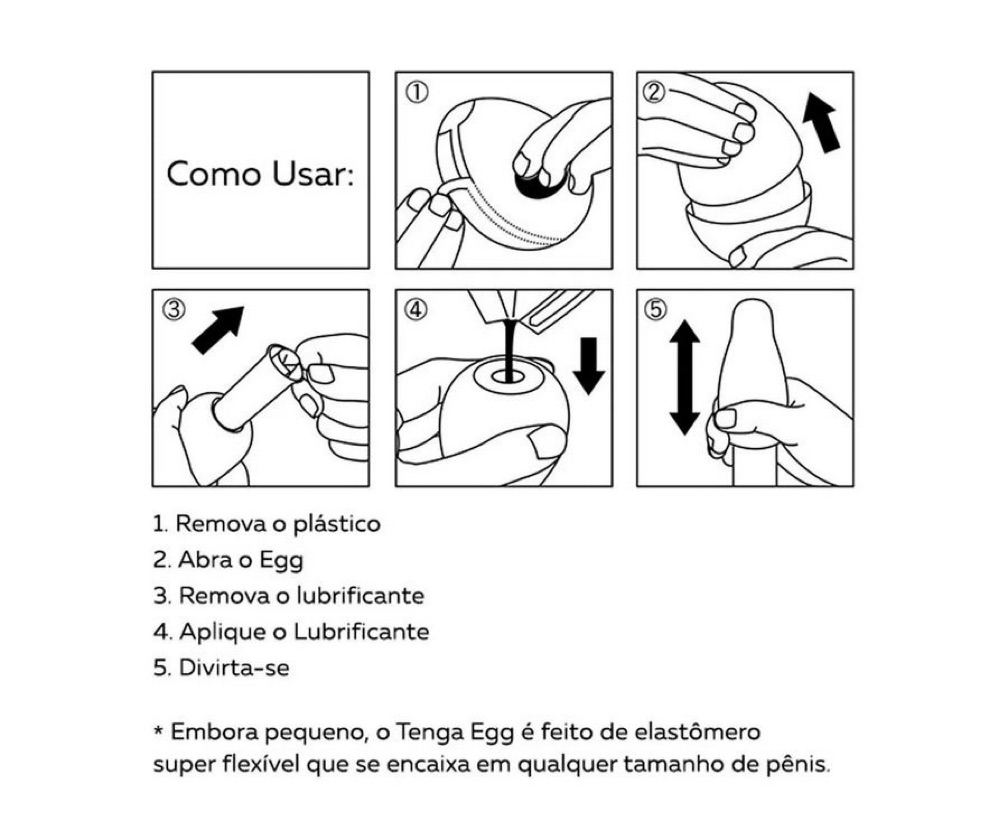 Como Usar:

①

②

③

④

⑤

1. Remova o plástico
2. Abra o Egg
3. Remova o lubrificante
4. Aplique o Lubrificante
5. Divirta-se

* Embora pequeno, o Tenga Egg é feito de elastômero super flexível que se encaixa em qualquer tamanho de pênis.